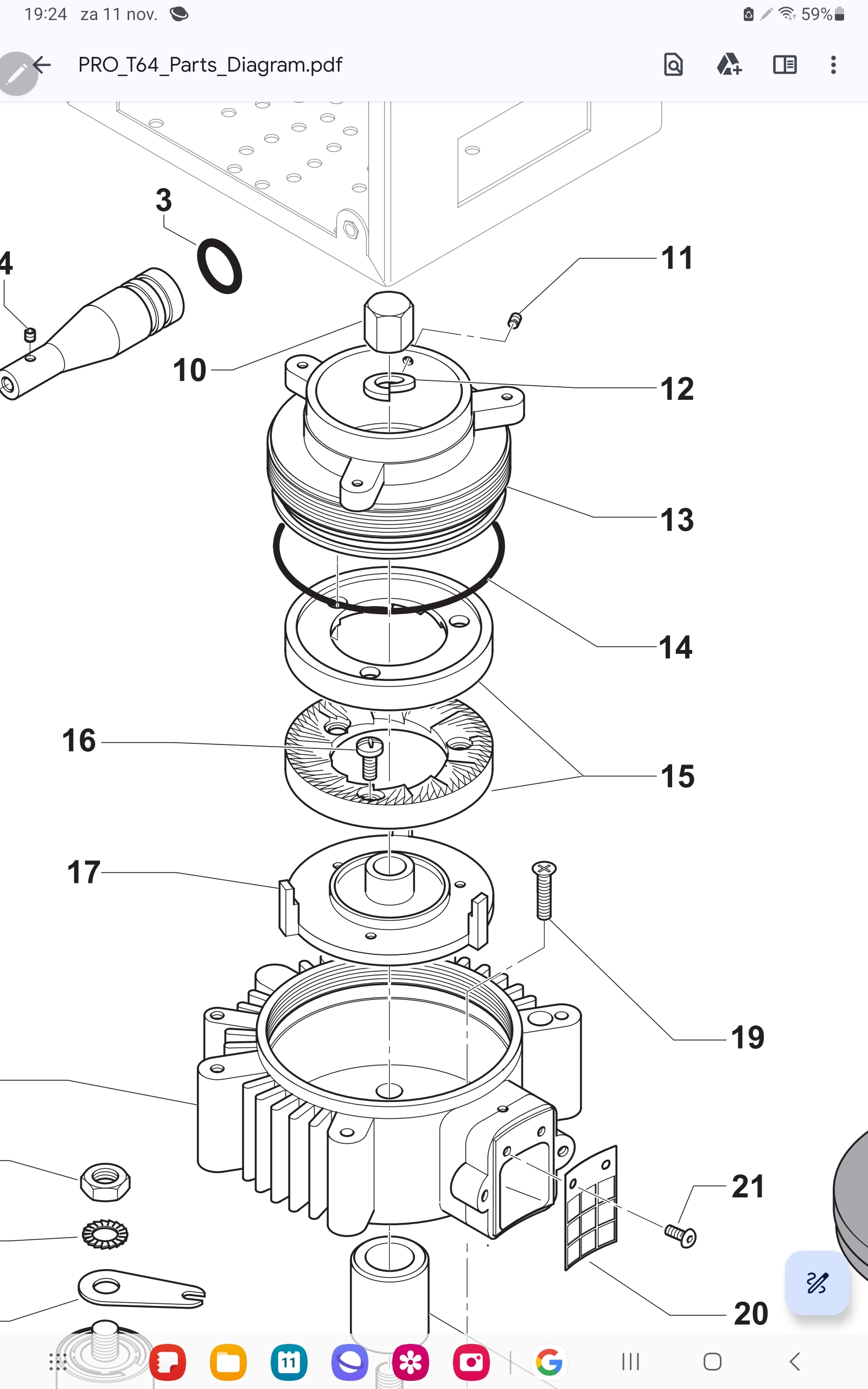 19:24 za 11 nov.

59%

PRO_T64_Parts_Diagram.pdf

3

4

11

10

12

13

14

16

15

17

19

21

20

11