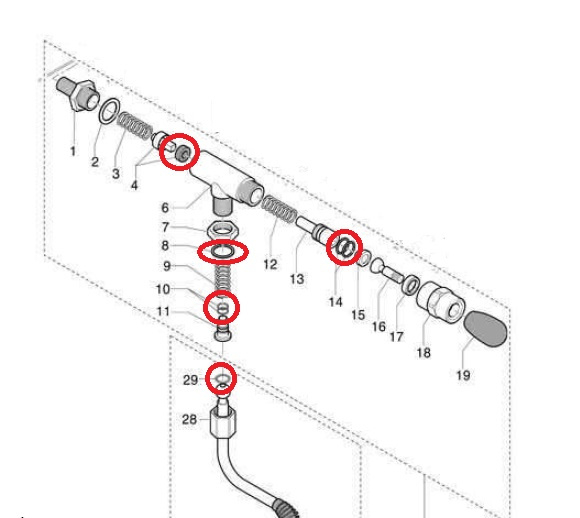 1
2
3
4
6
7
8
9
10
11
12
13
14
15
16
17
18
19
29
28