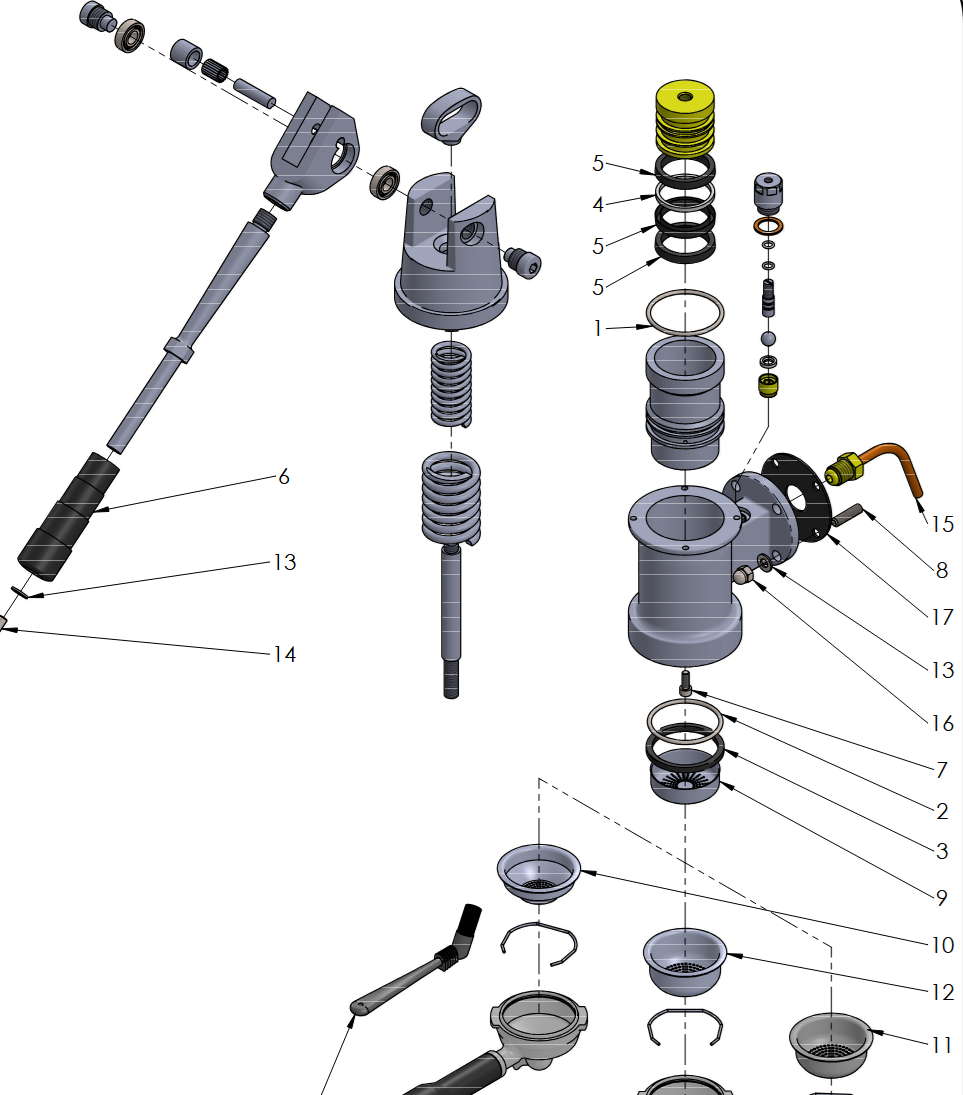 5
4
5
5
1
6
13
14
15
8
17
13
16
7
2
3
9
10
12
11