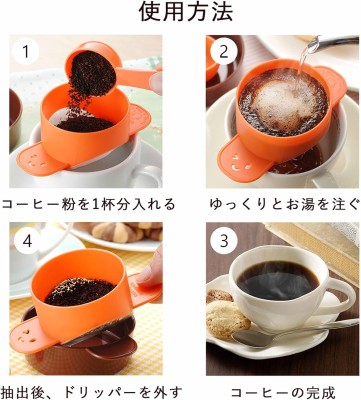 使用方法

1

コーヒー粉を1杯分入れる

2

ゆっくりとお湯を注ぐ

4

抽出後、ドリッパーを外す

3

コーヒーの完成